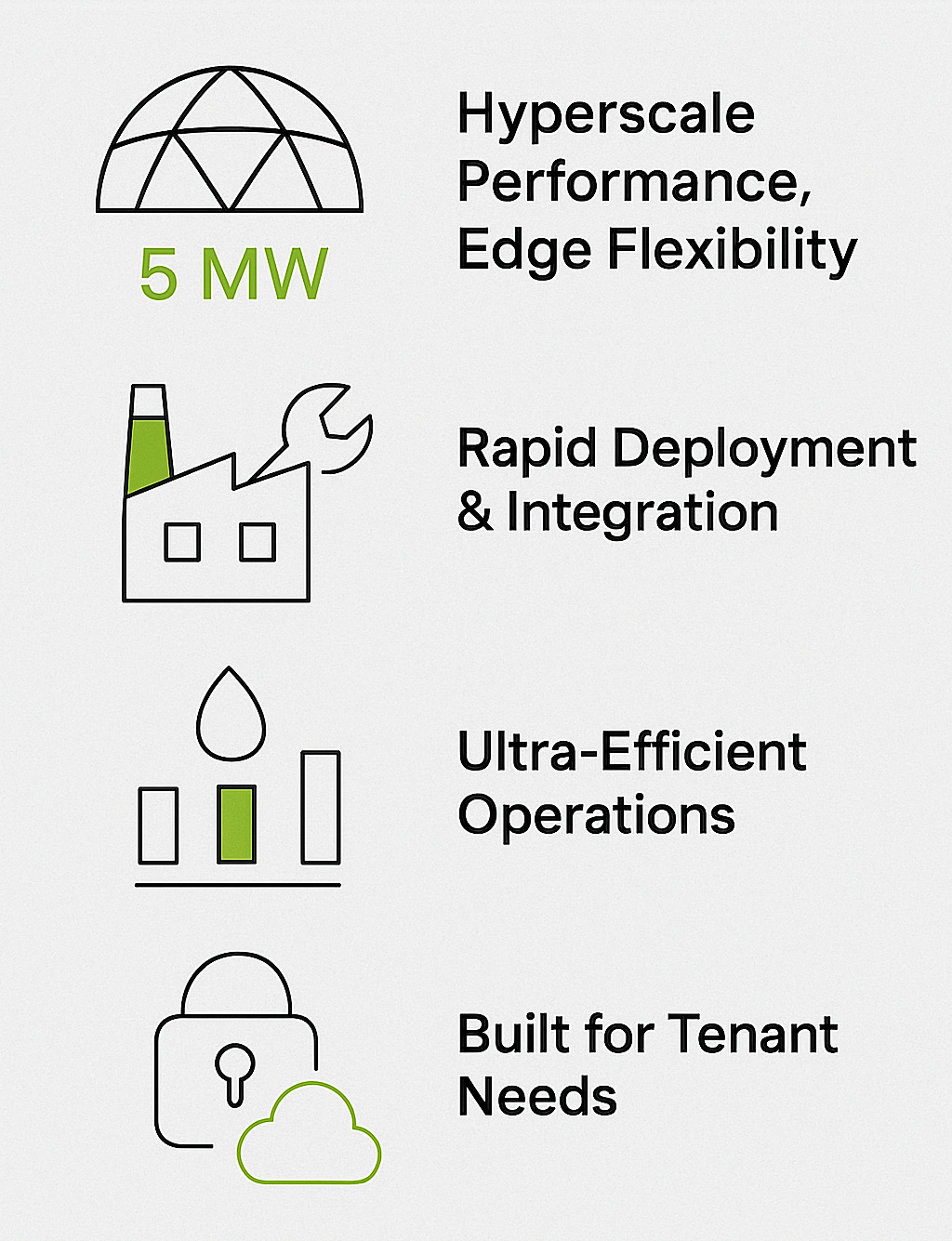 5 MW

Hyperscale Performance, Edge Flexibility

Rapid Deployment & Integration

Ultra-Efficient Operations

Built for Tenant Needs