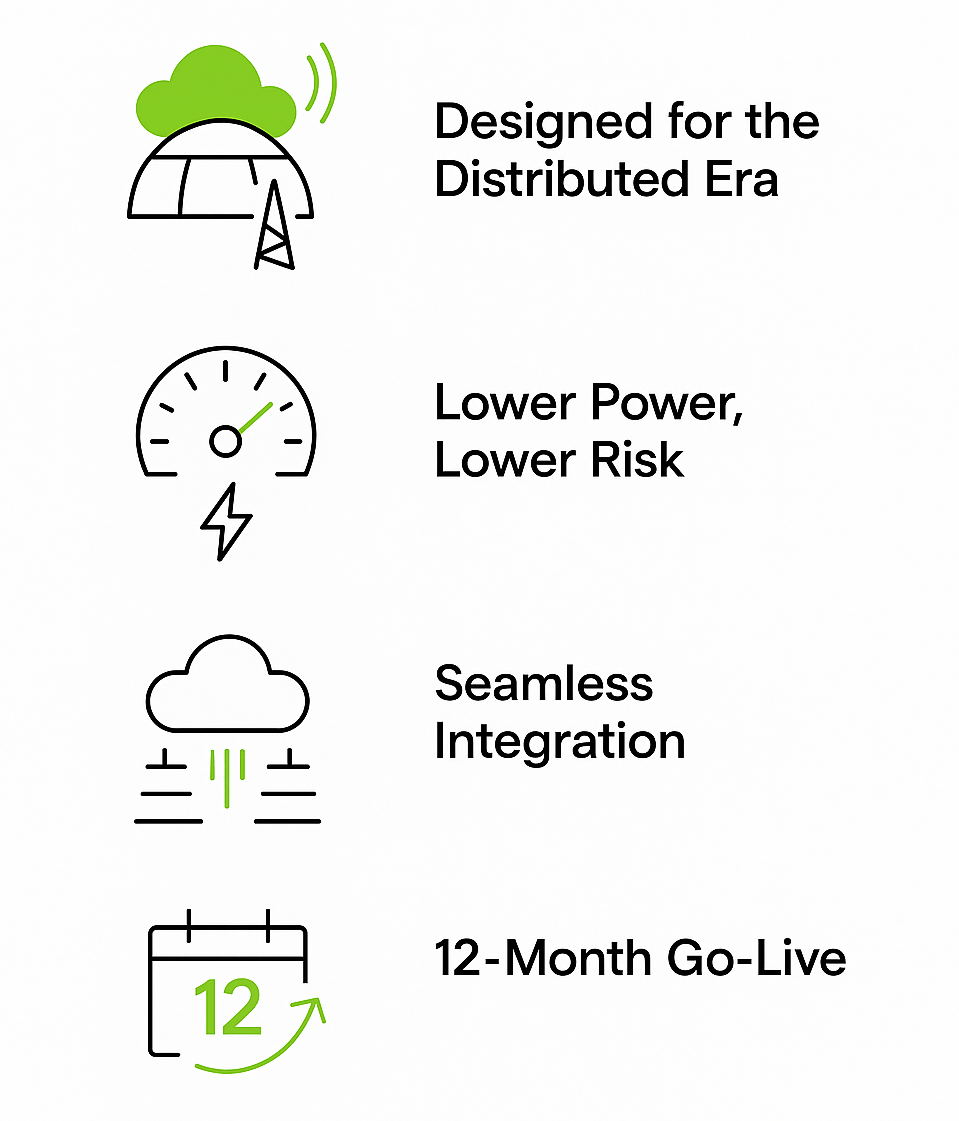 Designed for the Distributed Era

Lower Power, Lower Risk

Seamless Integration

12

12-Month Go-Live